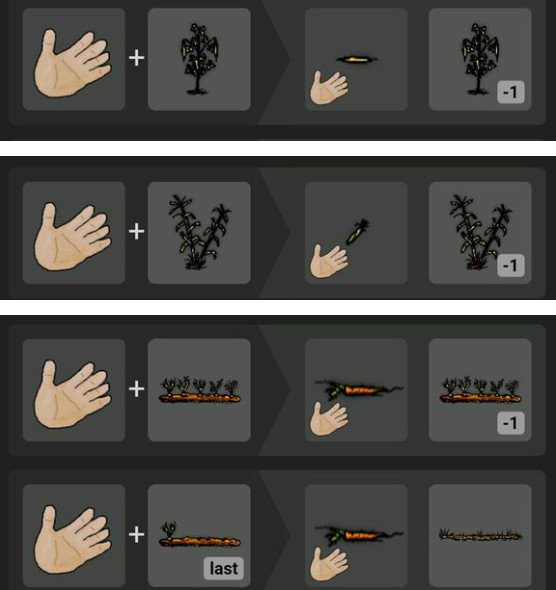 +

-1

+

-1

+

-1

+

last