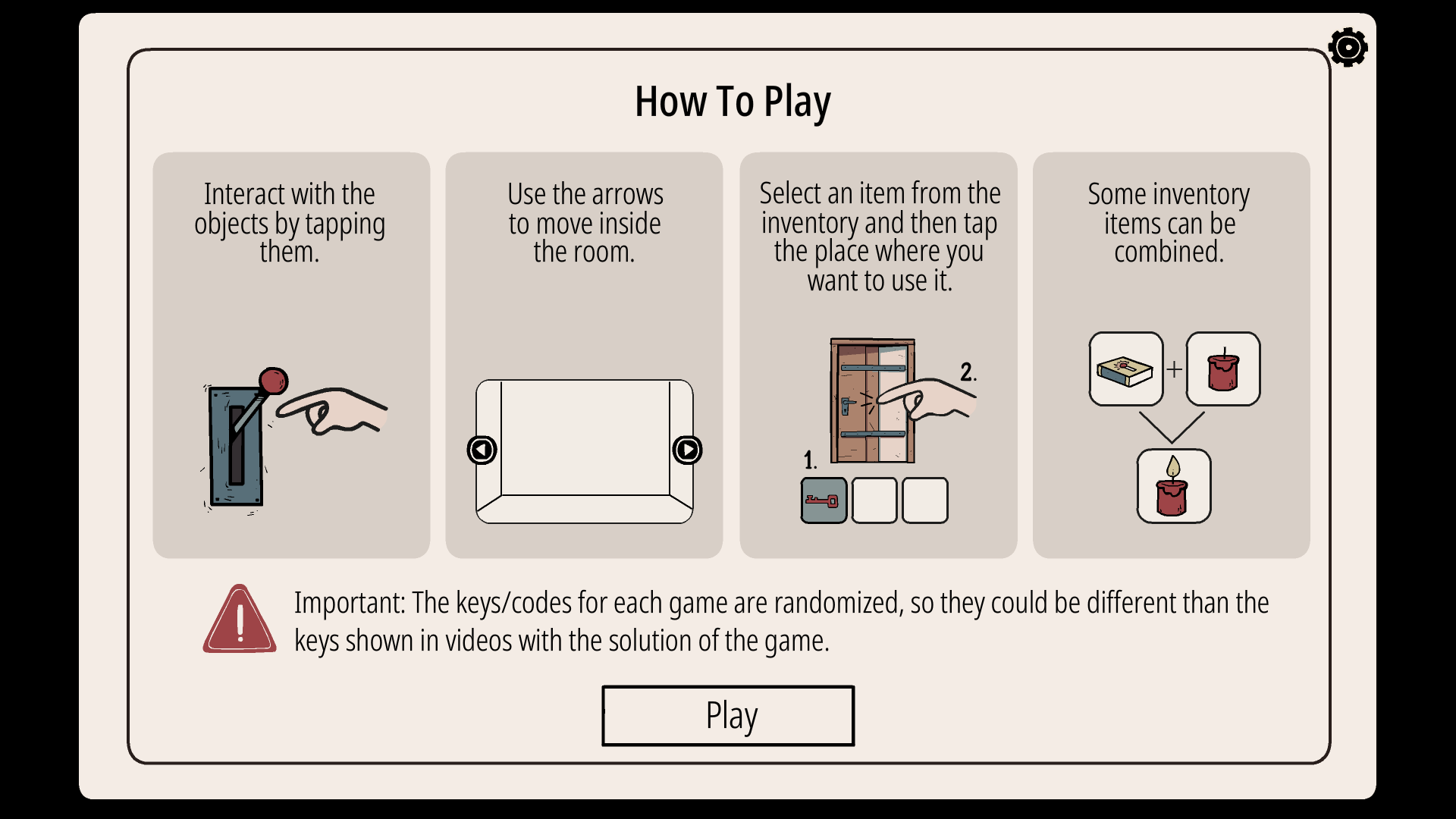 How To Play

Interact with the objects by tapping them.

Use the arrows to move inside the room.

Select an item from the inventory and then tap the place where you want to use it.

2.

1.

Some inventory items can be combined.

+

Important: The keys/codes for each game are randomized, so they could be different than the keys shown in videos with the solution of the game.

Play