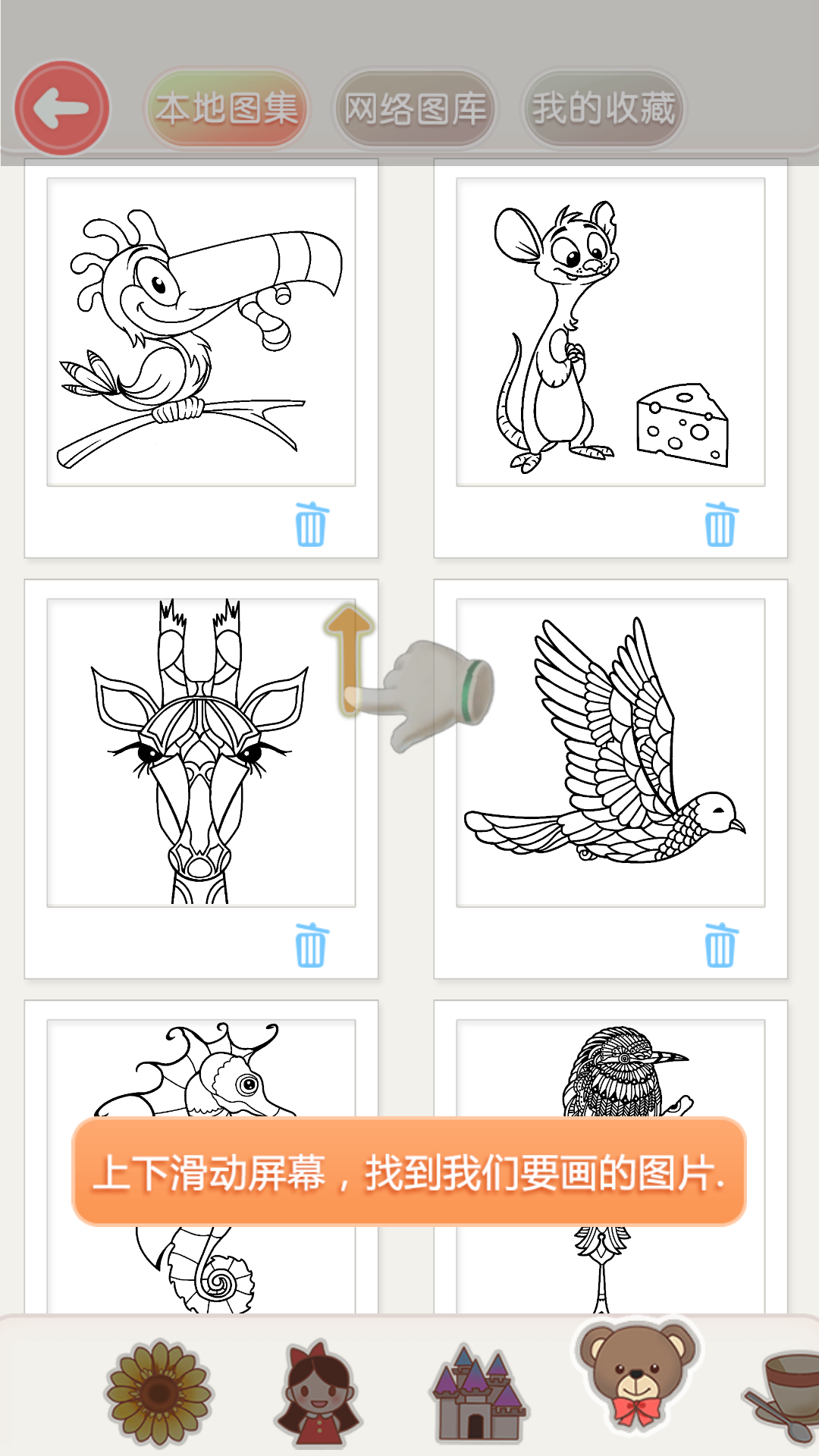 本地图集 网络图库 我的收藏

上下滑动屏幕，找到我们要画的图片.